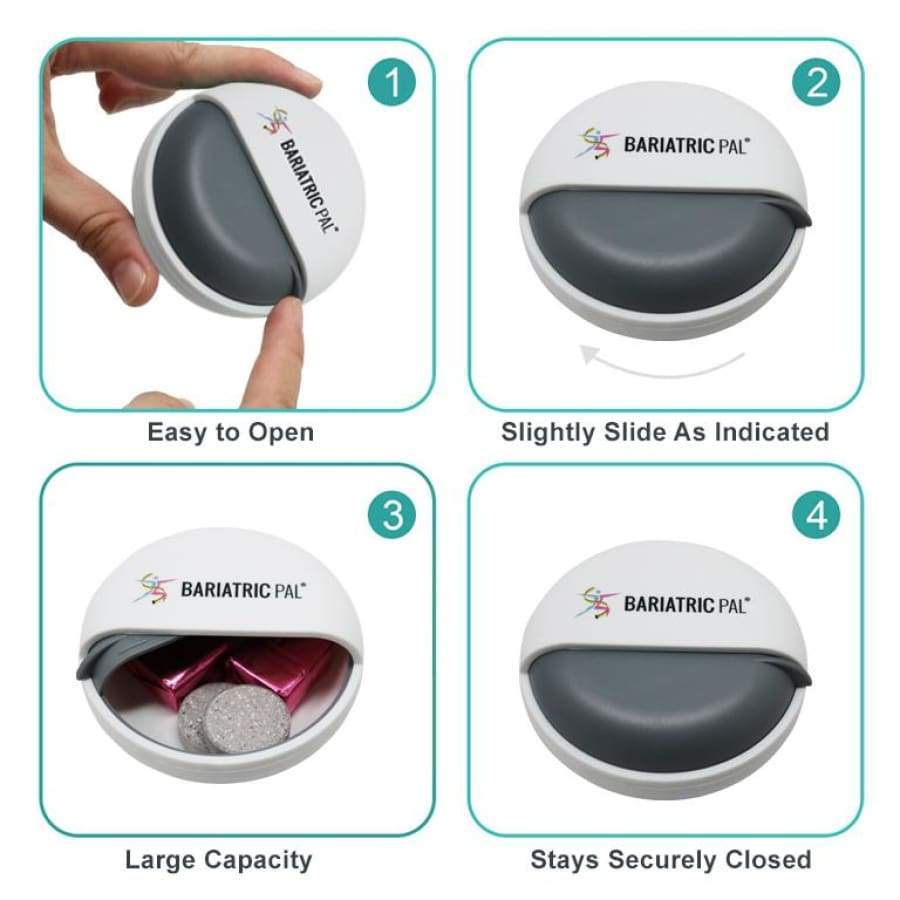 1

BARIATRIC PAL®

Easy to Open

2

BARIATRIC PAL®

Slightly Slide As Indicated

3

BARIATRIC PAL®

Large Capacity

4

BARIATRIC PAL®

Stays Securely Closed